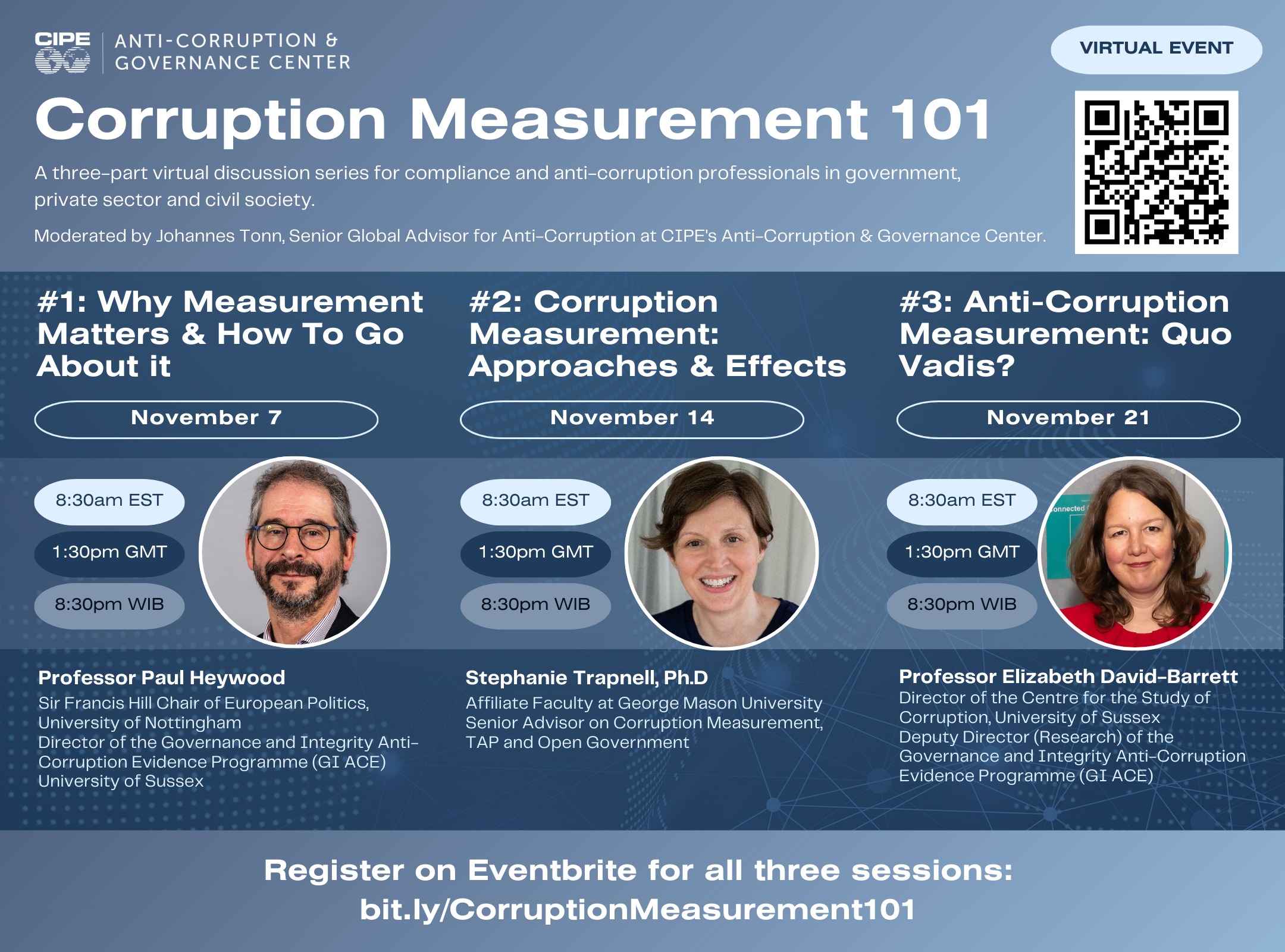 CIPE | ANTI-CORRUPTION & GOVERNANCE CENTER

VIRTUAL EVENT

Corruption Measurement 101

A three-part virtual discussion series for compliance and anti-corruption professionals in government, private sector and civil society.

Moderated by Johannes Tonn, Senior Global Advisor for Anti-Corruption at CIPE's Anti-Corruption & Governance Center.

#1: Why Measurement Matters & How To Go About it

November 7

8:30am EST
1:30pm GMT
8:30pm WIB

Professor Paul Heywood
Sir Francis Hill Chair of European Politics, University of Nottingham
Director of the Governance and Integrity Anti-Corruption Evidence Programme (GI ACE)
University of Sussex

#2: Corruption Measurement: Approaches & Effects

November 14

8:30am EST
1:30pm GMT
8:30pm WIB

Stephanie Trapnell, Ph.D
Affiliate Faculty at George Mason University
Senior Advisor on Corruption Measurement, TAP and Open Government

#3: Anti-Corruption Measurement: Quo Vadis?

November 21

8:30am EST
1:30pm GMT
8:30pm WIB

onnected

Professor Elizabeth David-Barrett
Director of the Centre for the Study of Corruption, University of Sussex
Deputy Director (Research) of the Governance and Integrity Anti-Corruption Evidence Programme (GI ACE)

Register on Eventbrite for all three sessions:
bit.ly/CorruptionMeasurement101